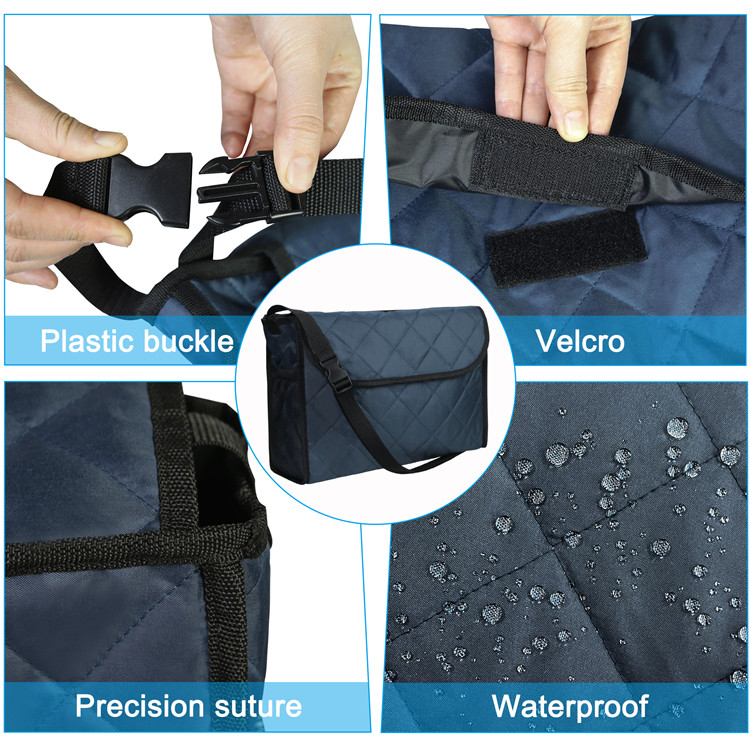 Plastic buckle

Velcro

Precision suture

Waterproof