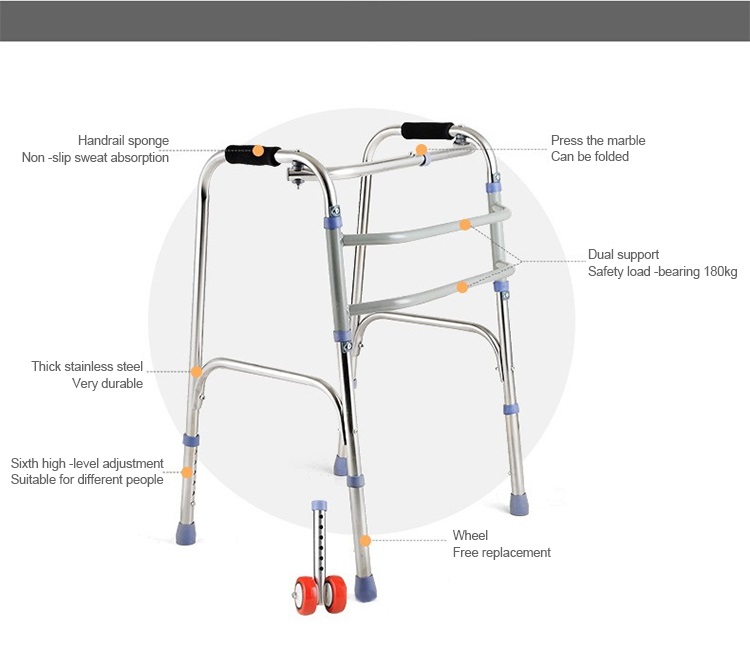 Handrail sponge
Non -slip sweat absorption

Press the marble
Can be folded

Dual support
Safety load -bearing 180kg

Thick stainless steel
Very durable

Sixth high -level adjustment
Suitable for different people

Wheel
Free replacement