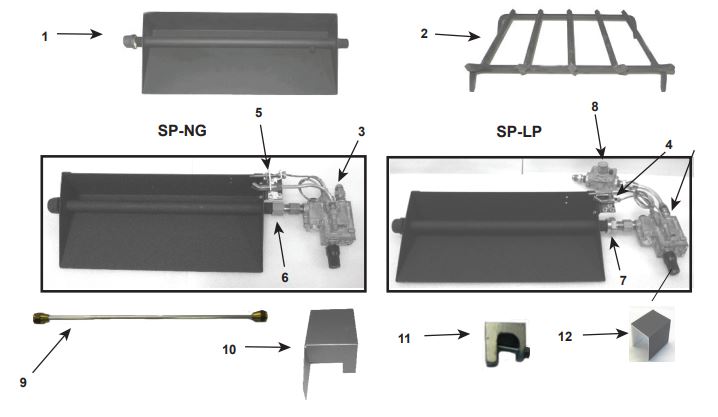 1

2

SP-NG

5

3

6

SP-LP

8

4

7

9

10

11

12