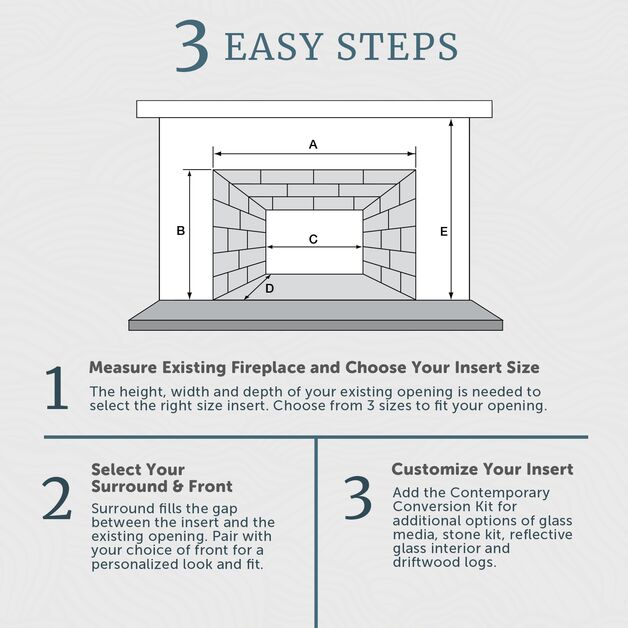 3 EASY STEPS

A

B

C

D

E

1 Measure Existing Fireplace and Choose Your Insert Size

The height, width and depth of your existing opening is needed to select the right size insert. Choose from 3 sizes to fit your opening.

2 Select Your Surround & Front

Surround fills the gap between the insert and the existing opening. Pair with your choice of front for a personalized look and fit.

3 Customize Your Insert

Add the Contemporary Conversion Kit for additional options of glass media, stone kit, reflective glass interior and driftwood logs.